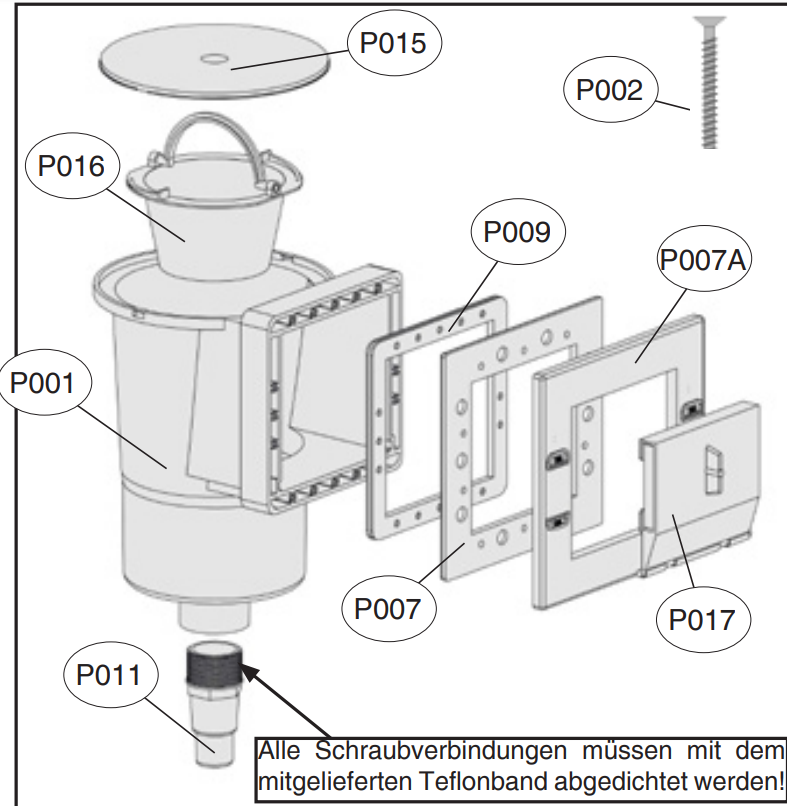 P015

P002

P016

P009

P007A

P001

P007

P017

P011

Alle Schraubverbindungen müssen mit dem mitgelieferten Teflonband abgedichtet werden!